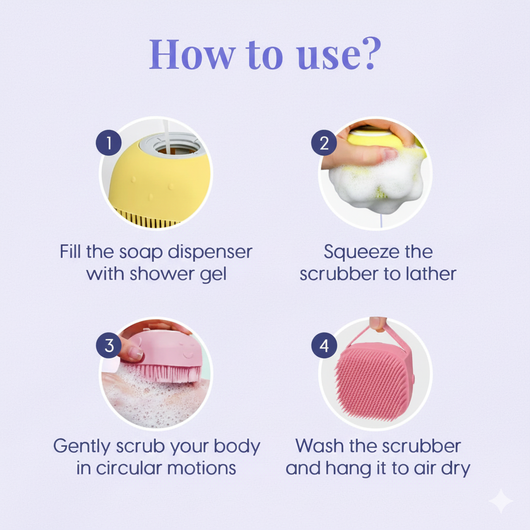 How to use?

1

Fill the soap dispenser with shower gel

2

Squeeze the scrubber to lather

3

Gently scrub your body in circular motions

4

Wash the scrubber and hang it to air dry